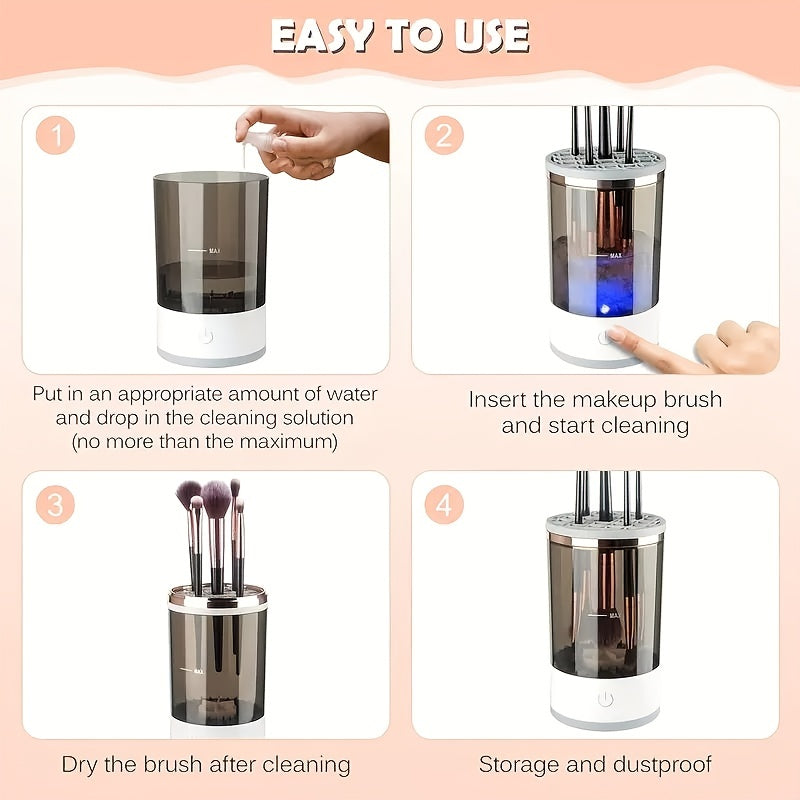 EASY TO USE

1

MAX

Put in an appropriate amount of water and drop in the cleaning solution (no more than the maximum)

2

MAX

Insert the makeup brush and start cleaning

3

MAX

Dry the brush after cleaning

4

MAX

Storage and dustproof