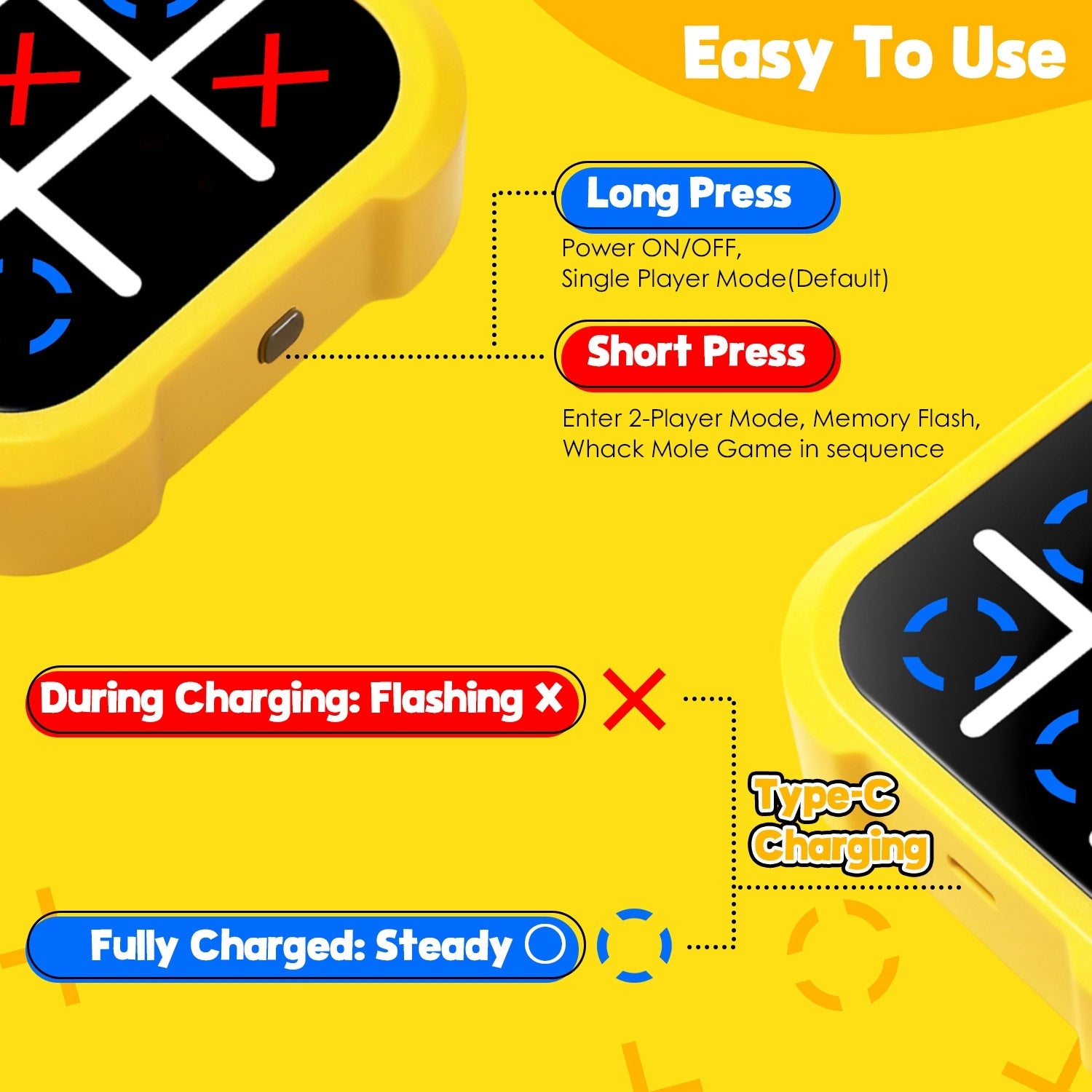 Easy To Use

Long Press

Power ON/OFF,
Single Player Mode(Default)

Short Press

Enter 2-Player Mode, Memory Flash, Whack Mole Game in sequence

During Charging: Flashing X

Type-C Charging

Fully Charged: Steady O