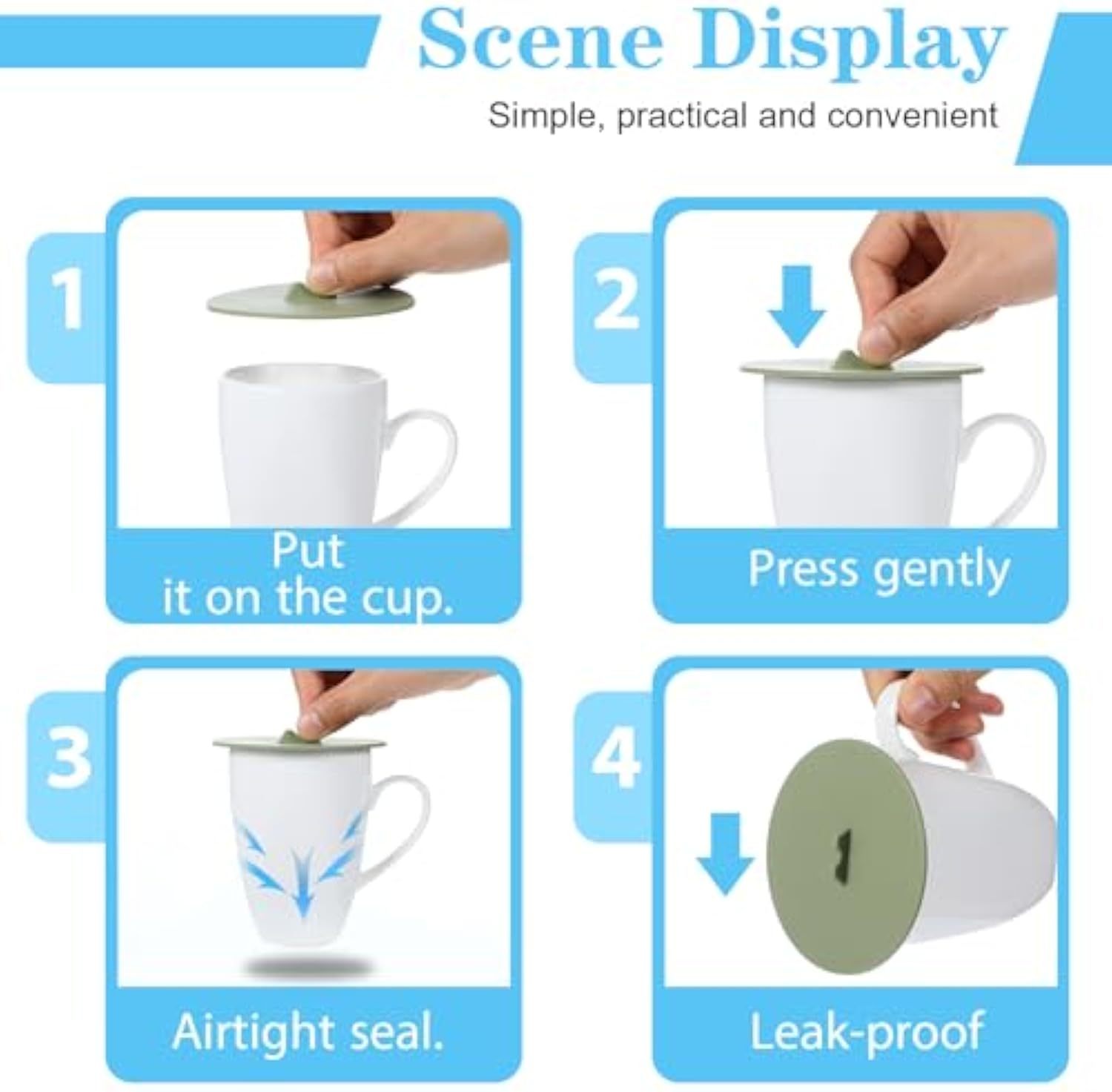 Scene Display

Simple, practical and convenient

1

Put
it on the cup.

2

Press gently

3

Airtight seal.

4

Leak-proof